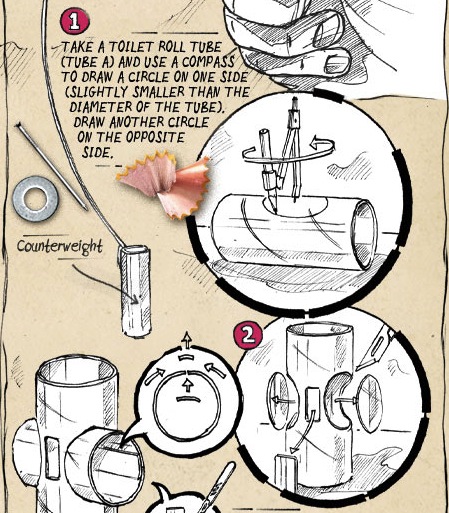 1

TAKE A TOILET ROLL TUBE (TUBE A) AND USE A COMPASS TO DRAW A CIRCLE ON ONE SIDE (SLIGHTLY SMALLER THAN THE DIAMETER OF THE TUBE). DRAW ANOTHER CIRCLE ON THE OPPOSITE SIDE.

Counterweight

2